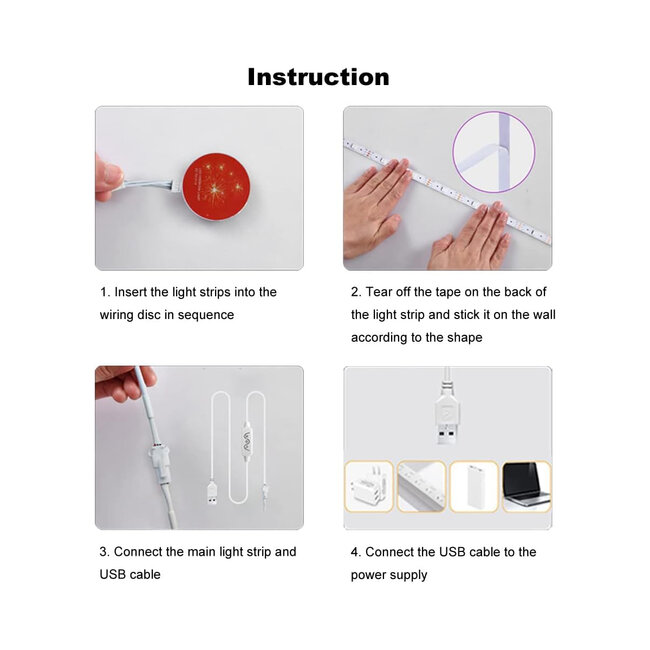 Instruction

1. Insert the light strips into the wiring disc in sequence

2. Tear off the tape on the back of the light strip and stick it on the wall according to the shape

3. Connect the main light strip and USB cable

4. Connect the USB cable to the power supply