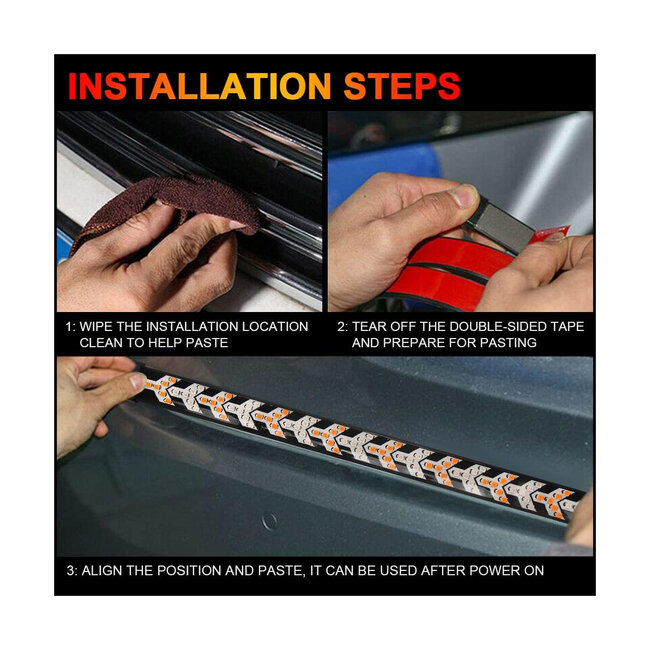 INSTALLATION STEPS

1: WIPE THE INSTALLATION LOCATION CLEAN TO HELP PASTE

2: TEAR OFF THE DOUBLE-SIDED TAPE AND PREPARE FOR PASTING

3: ALIGN THE POSITION AND PASTE, IT CAN BE USED AFTER POWER ON